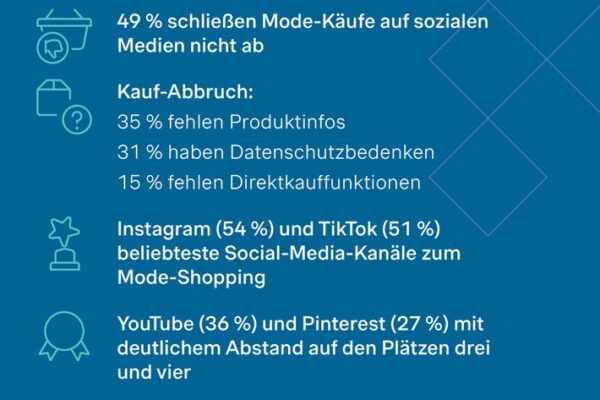 49 % schließen Mode-Käufe auf sozialen Medien nicht ab

Kauf-Abbruch:
35 % fehlen Produktinfos
31 % haben Datenschutzbedenken
15 % fehlen Direktkauffunktionen

Instagram (54 %) und TikTok (51 %) beliebteste Social-Media-Kanäle zum Mode-Shopping

YouTube (36 %) und Pinterest (27 %) mit deutlichem Abstand auf den Plätzen drei und vier