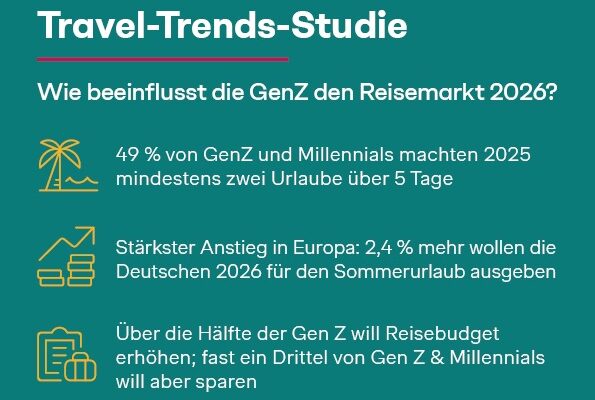 Travel-Trends-Studie

Wie beeinflusst die GenZ den Reisemarkt 2026?

49 % von GenZ und Millennials machten 2025 mindestens zwei Urlaube über 5 Tage

Stärkster Anstieg in Europa: 2,4 % mehr wollen die Deutschen 2026 für den Sommerurlaub ausgeben

Über die Hälfte der Gen Z will Reisebudget erhöhen; fast ein Drittel von Gen Z & Millennials will aber sparen