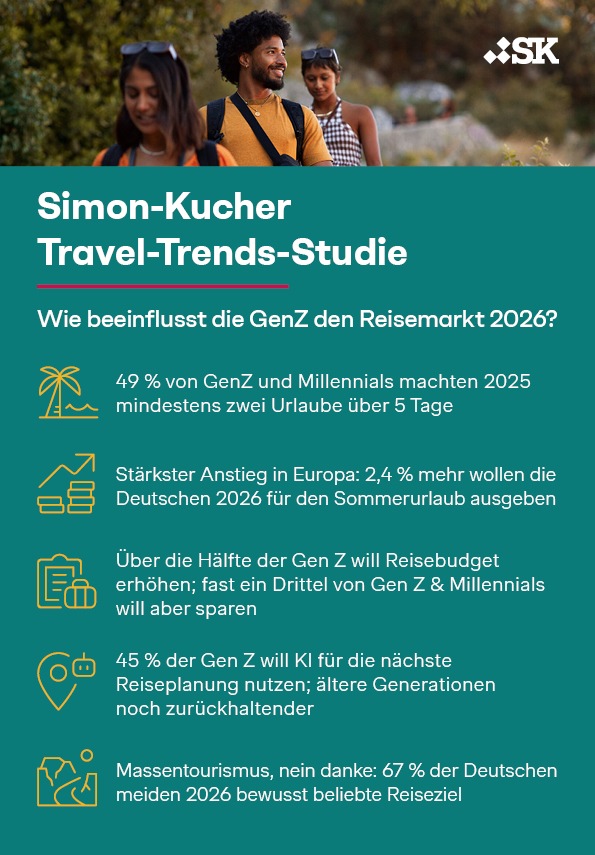 SK

Simon-Kucher Travel-Trends-Studie

Wie beeinflusst die GenZ den Reisemarkt 2026?

49 % von GenZ und Millennials machten 2025 mindestens zwei Urlaube über 5 Tage

Stärkster Anstieg in Europa: 2,4 % mehr wollen die Deutschen 2026 für den Sommerurlaub ausgeben

Über die Hälfte der Gen Z will Reisebudget erhöhen; fast ein Drittel von Gen Z & Millennials will aber sparen

45 % der Gen Z will KI für die nächste Reiseplanung nutzen; ältere Generationen noch zurückhaltender

Massentourismus, nein danke: 67 % der Deutschen meiden 2026 bewusst beliebte Reiseziel